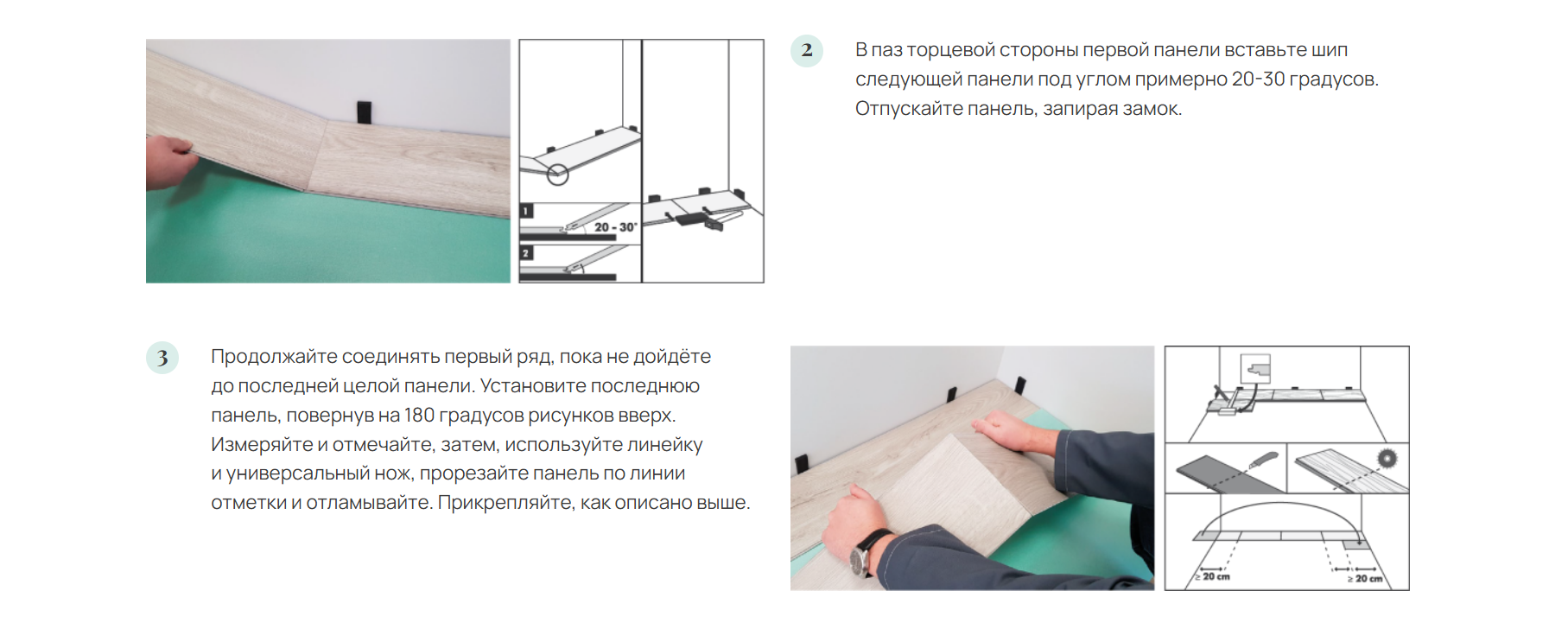 1

20 - 30°

2

2

В паз торцевой стороны первой панели вставьте шип следующей панели под углом примерно 20-30 градусов. Отпускайте панель, запирая замок.

3

Продолжайте соединять первый ряд, пока не дойдёте до последней целой панели. Установите последнюю панель, повернув на 180 градусов рисунков вверх. Измеряйте и отмечайте, затем, используйте линейку и универсальный нож, прорезайте панель по линии отметки и отламывайте. Прикрепляйте, как описано выше.

≥ 20 cm

≥ 20 cm